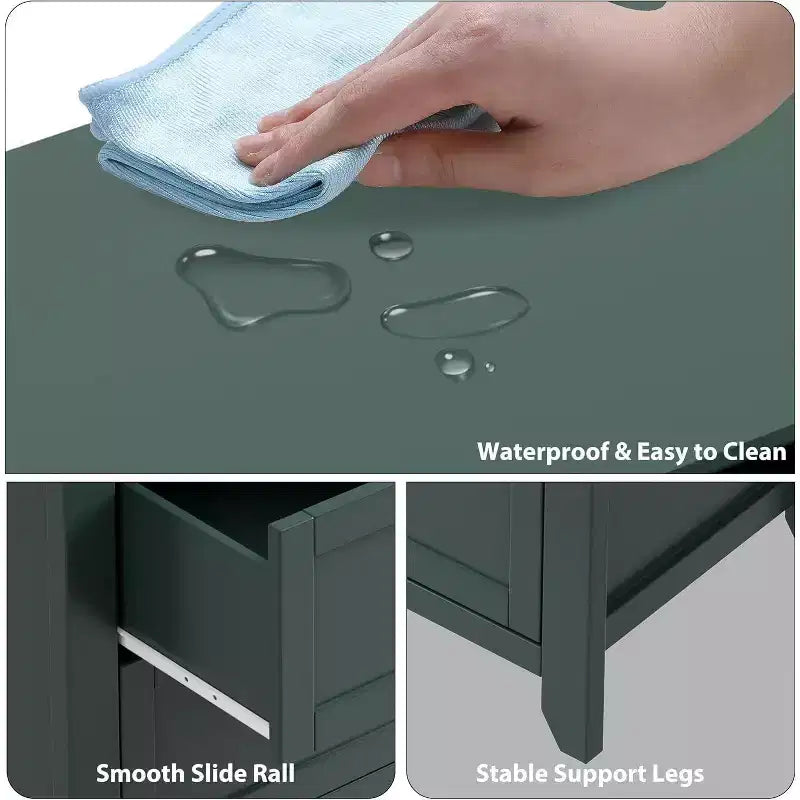 Waterproof & Easy to Clean

Smooth Slide Rall

Stable Support Legs